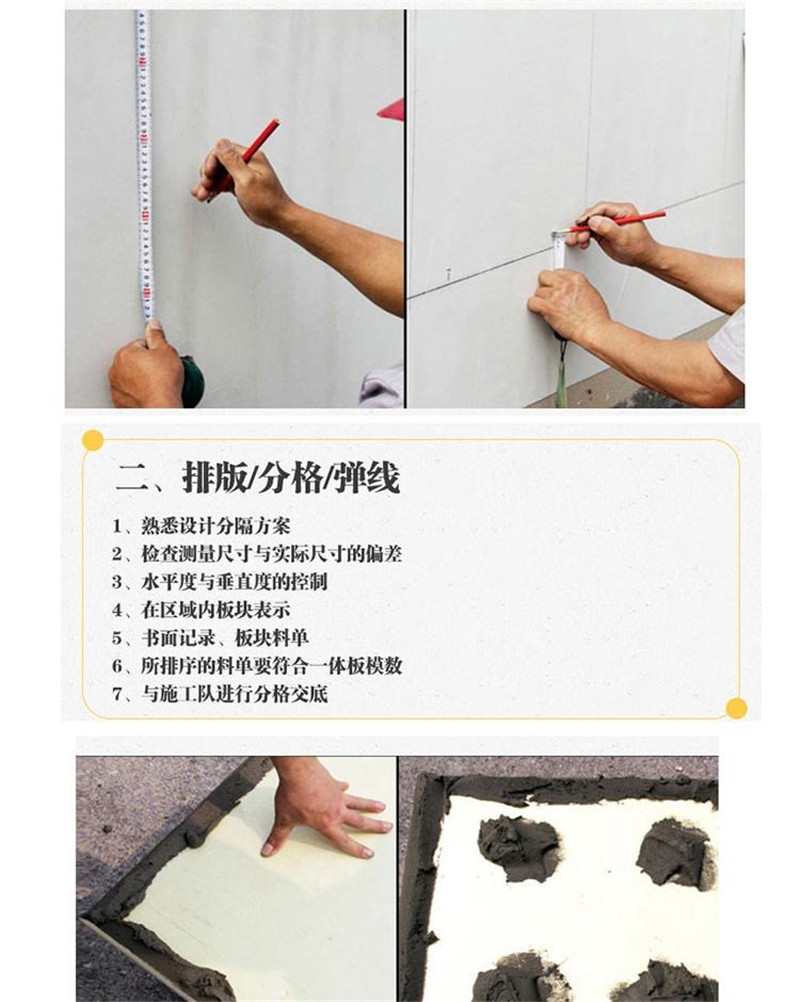 二、排版/分格/弹线

1、熟悉设计分隔方案
2、检查测量尺寸与实际尺寸的偏差
3、水平度与垂直度的控制
4、在区域内板块表示
5、书面记录、板块料单
6、所排序的料单要符合一体板模数
7、与施工队进行分格交底