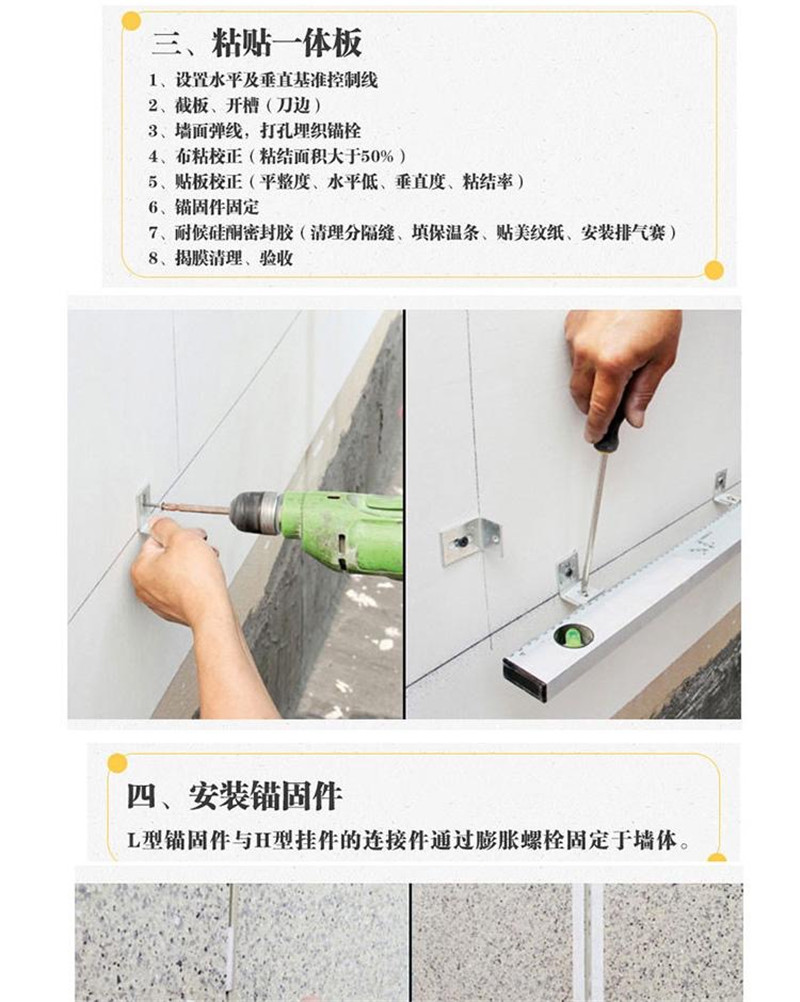 三、粘贴一体板

1、设置水平及垂直基准控制线
2、截板、开槽（刀边）
3、墙面弹线，打孔埋织锚栓
4、布粘校正（粘结面积大于50%）
5、贴板校正（平整度、水平低、垂直度、粘结率）
6、锚固件固定
7、耐候硅酮密封胶（清理分隔缝、填保温条、贴美纹纸、安装排气赛）
8、揭膜清理、验收

四、安装锚固件

L型锚固件与H型挂件的连接件通过膨胀螺栓固定于墙体。